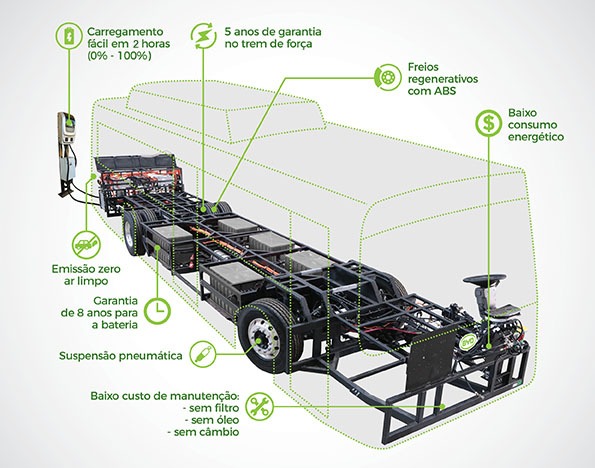 Carregamento fácil em 2 horas (0% - 100%)

5 anos de garantia no trem de força

Freios regenerativos com ABS

Baixo consumo energético

Emissão zero ar limpo

Garantia de 8 anos para a bateria

Suspensão pneumática

Baixo custo de manutenção:
- sem filtro
- sem óleo
- sem câmbio

BYD